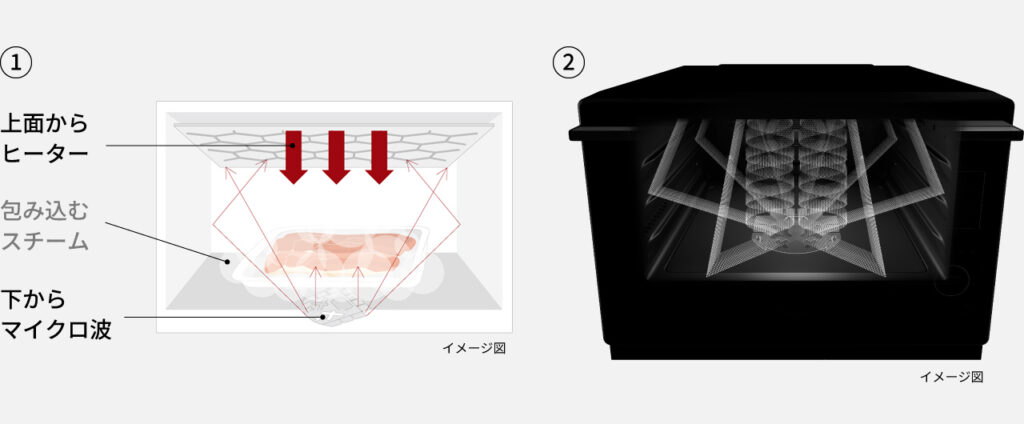 ①

上面から
ヒーター

包み込む
スチーム

下から
マイクロ波

イメージ図

②

イメージ図